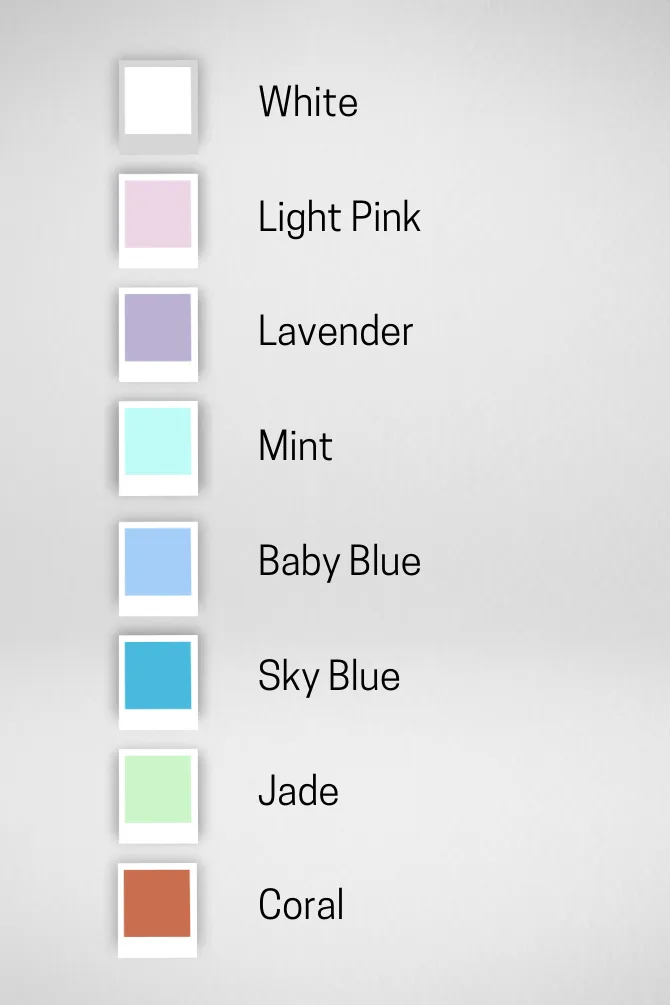 White

Light Pink

Lavender

Mint

Baby Blue

Sky Blue

Jade

Coral